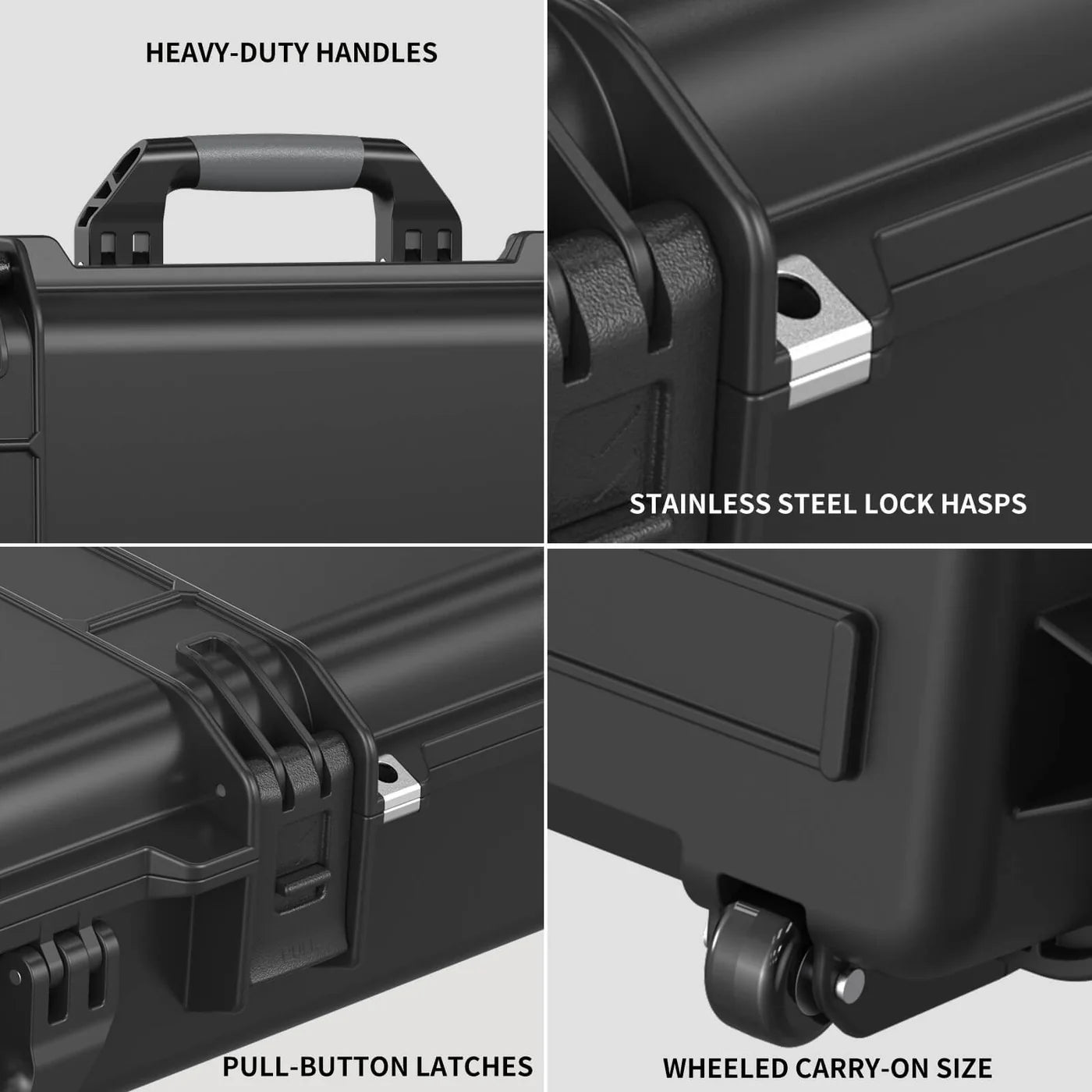 HEAVY-DUTY HANDLES

STAINLESS STEEL LOCK HASPS

PULL

PULL-BUTTON LATCHES

WHEELED CARRY-ON SIZE