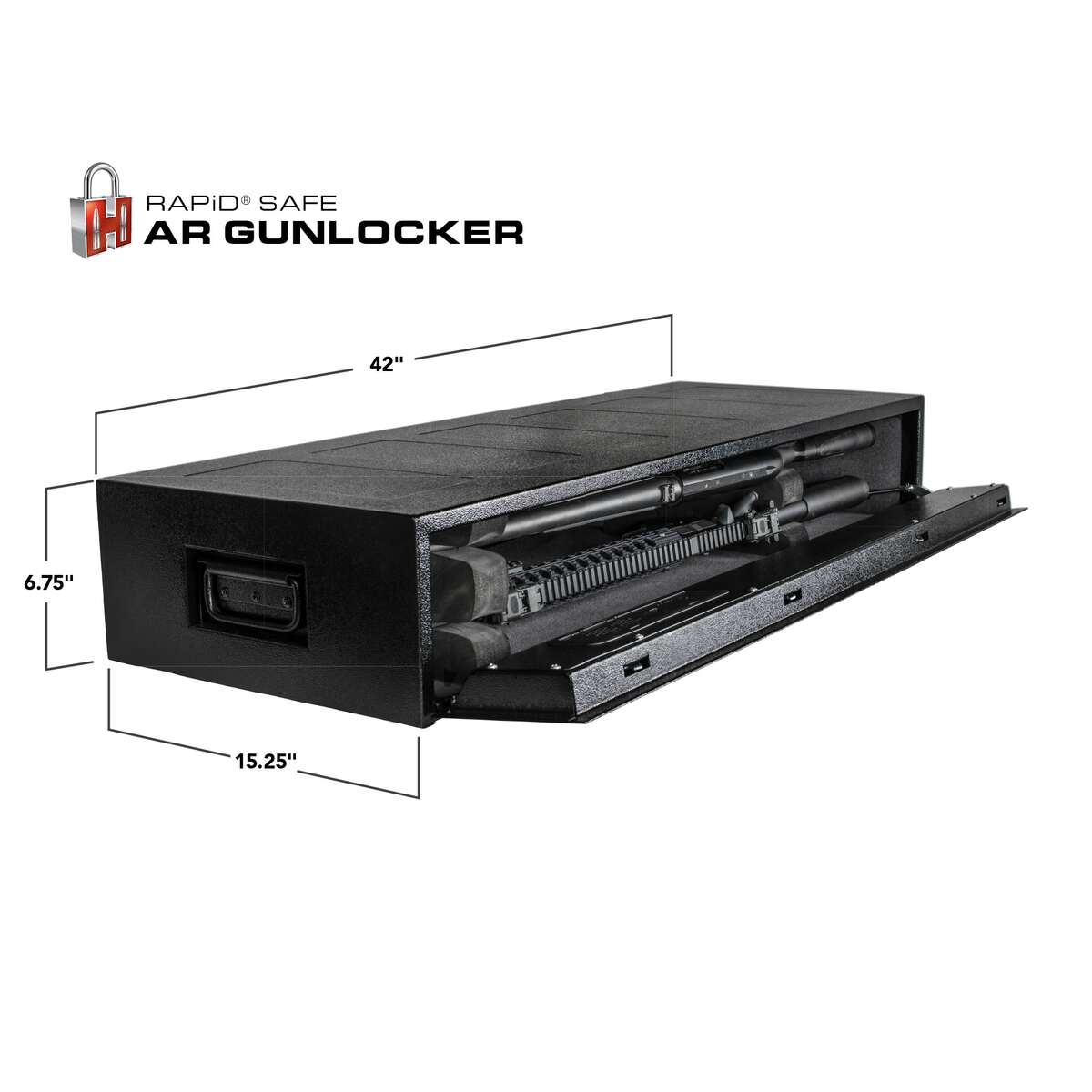 RAPiD® SAFE
AR GUNLOCKER

42"

6.75"

15.25"